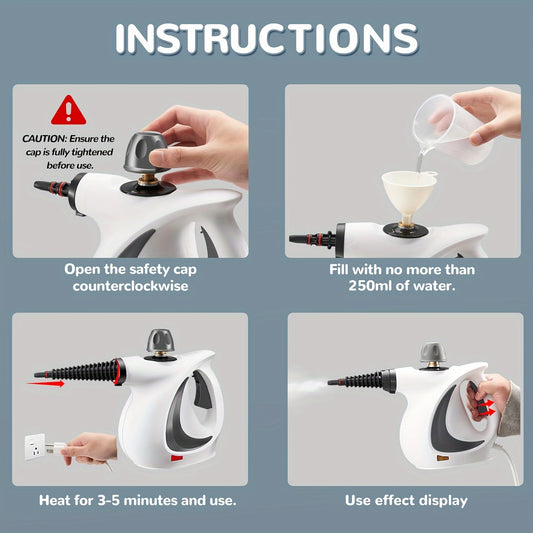 INSTRUCTIONS

CAUTION: Ensure the cap is fully tightened before use.

Open the safety cap counterclockwise

Fill with no more than 250ml of water.

Heat for 3-5 minutes and use.

Use effect display